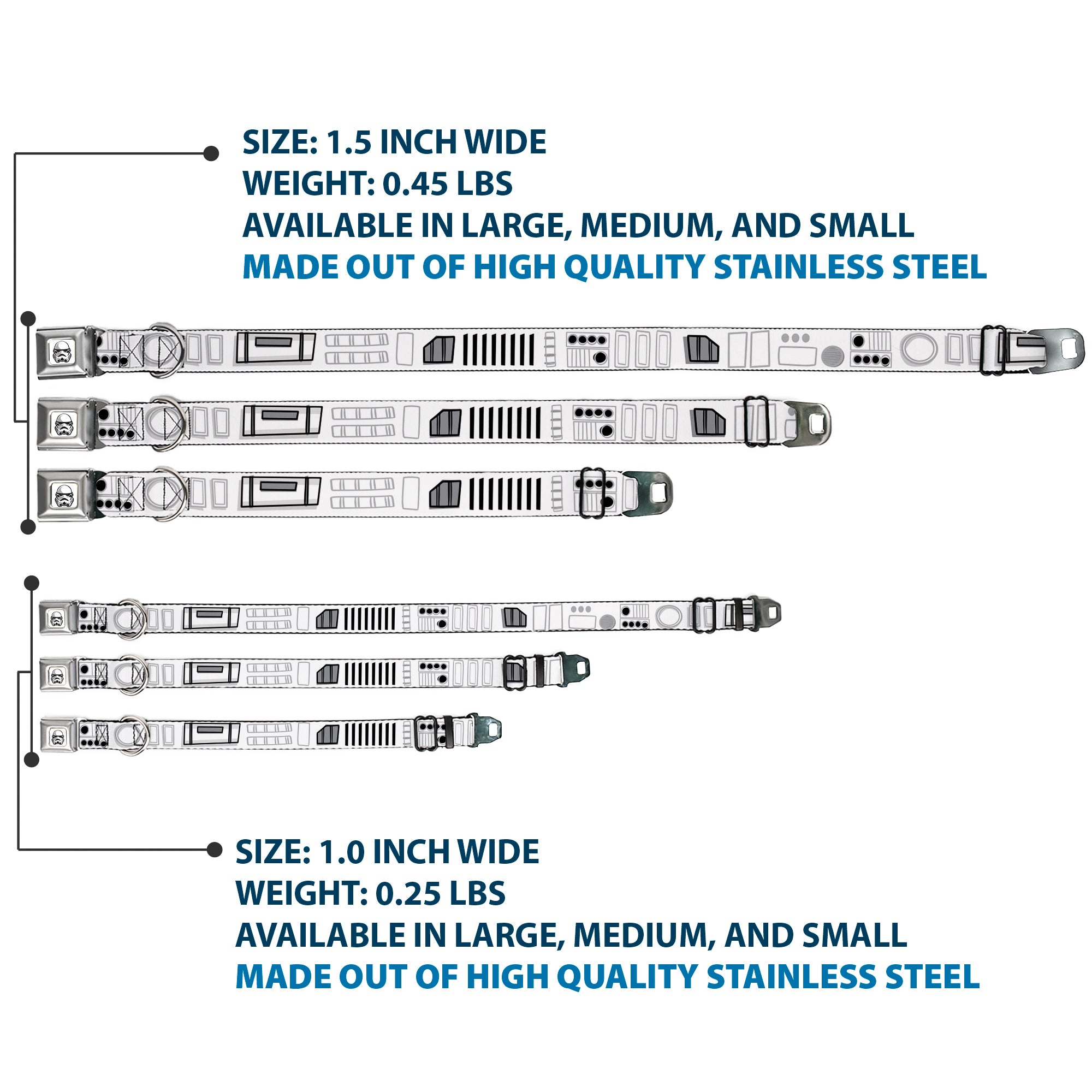 SIZE: 1.5 INCH WIDE
WEIGHT: 0.45 LBS
AVAILABLE IN LARGE, MEDIUM, AND SMALL
MADE OUT OF HIGH QUALITY STAINLESS STEEL

SIZE: 1.0 INCH WIDE
WEIGHT: 0.25 LBS
AVAILABLE IN LARGE, MEDIUM, AND SMALL
MADE OUT OF HIGH QUALITY STAINLESS STEEL