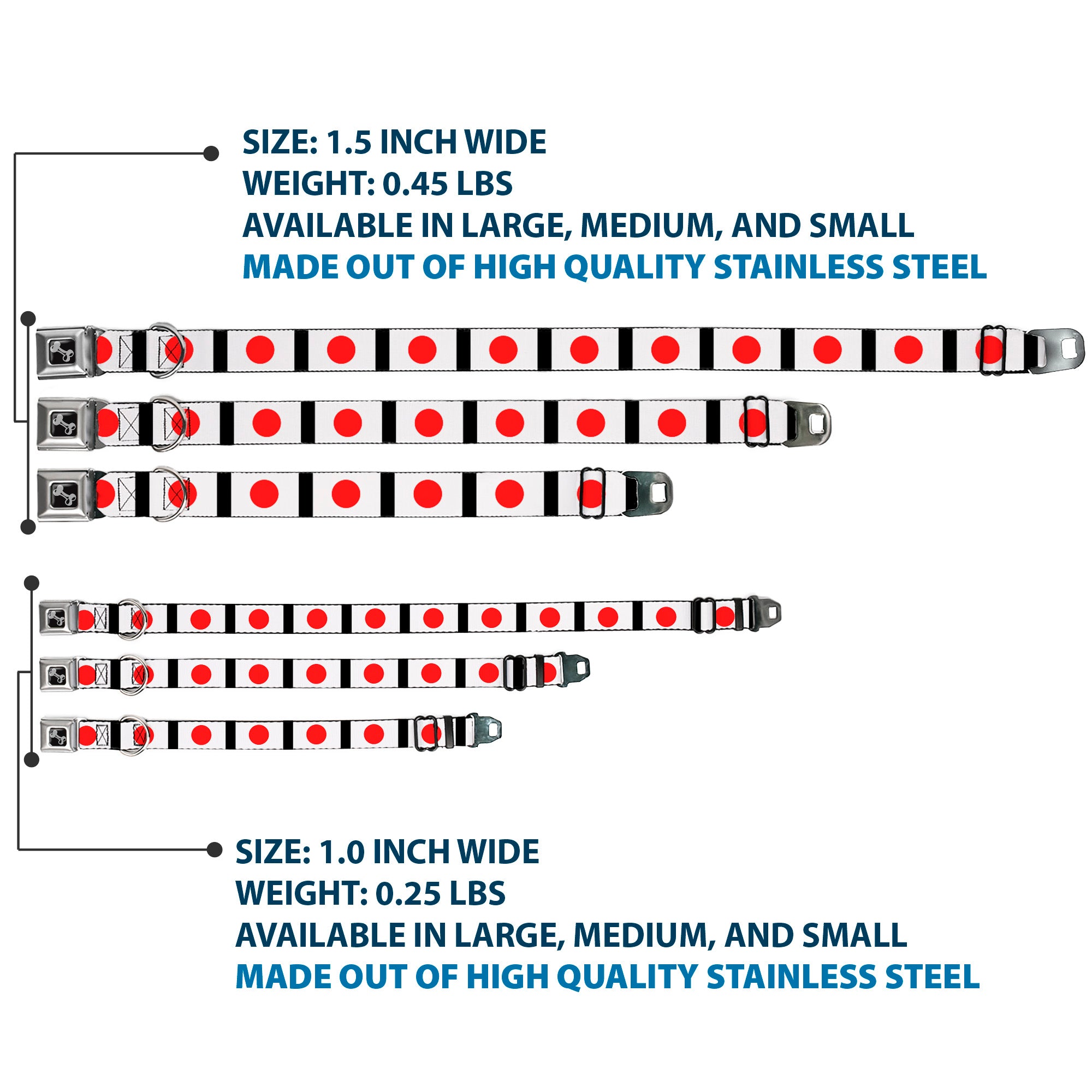 SIZE: 1.5 INCH WIDE
WEIGHT: 0.45 LBS
AVAILABLE IN LARGE, MEDIUM, AND SMALL
MADE OUT OF HIGH QUALITY STAINLESS STEEL

SIZE: 1.0 INCH WIDE
WEIGHT: 0.25 LBS
AVAILABLE IN LARGE, MEDIUM, AND SMALL
MADE OUT OF HIGH QUALITY STAINLESS STEEL