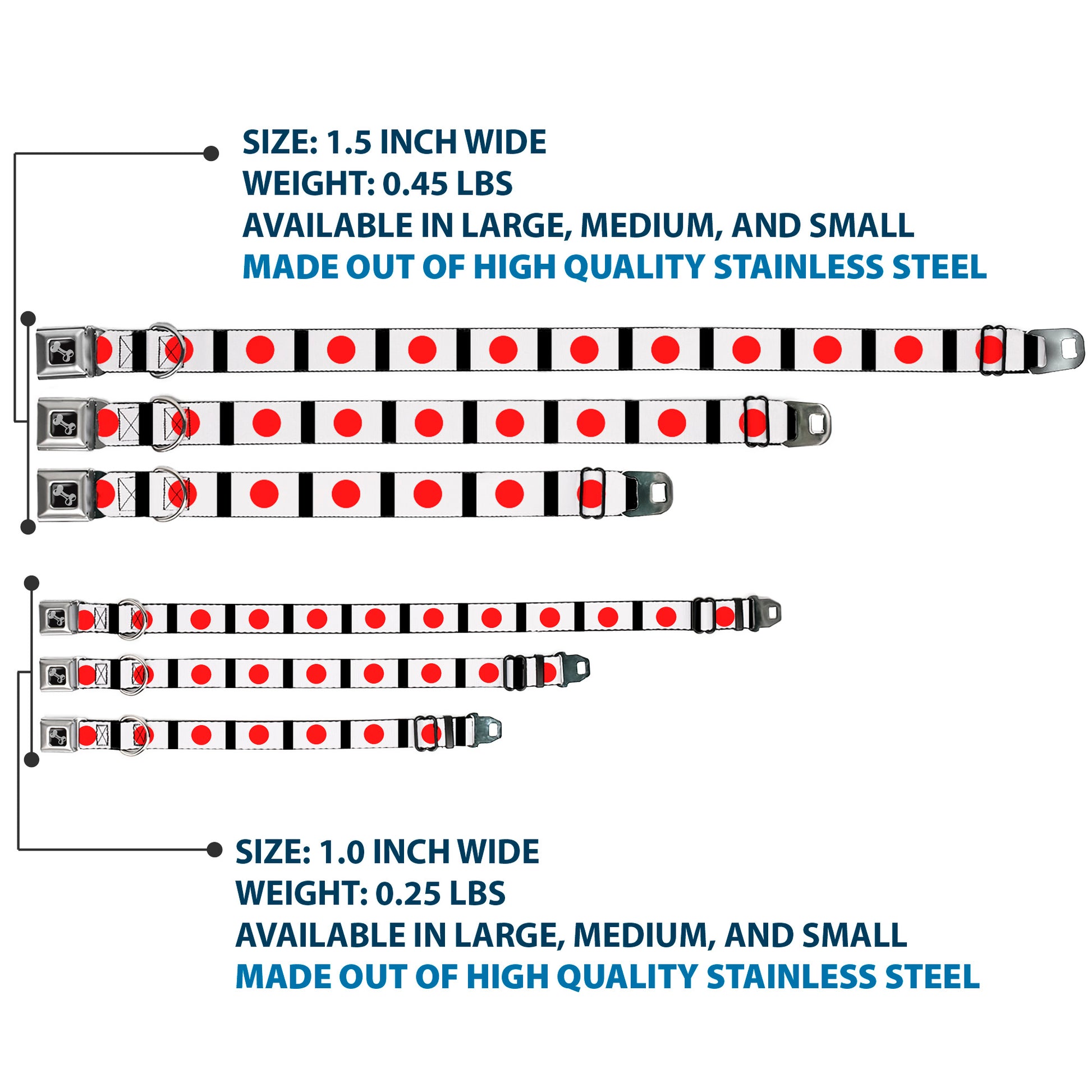 SIZE: 1.5 INCH WIDE
WEIGHT: 0.45 LBS
AVAILABLE IN LARGE, MEDIUM, AND SMALL
MADE OUT OF HIGH QUALITY STAINLESS STEEL

SIZE: 1.0 INCH WIDE
WEIGHT: 0.25 LBS
AVAILABLE IN LARGE, MEDIUM, AND SMALL
MADE OUT OF HIGH QUALITY STAINLESS STEEL