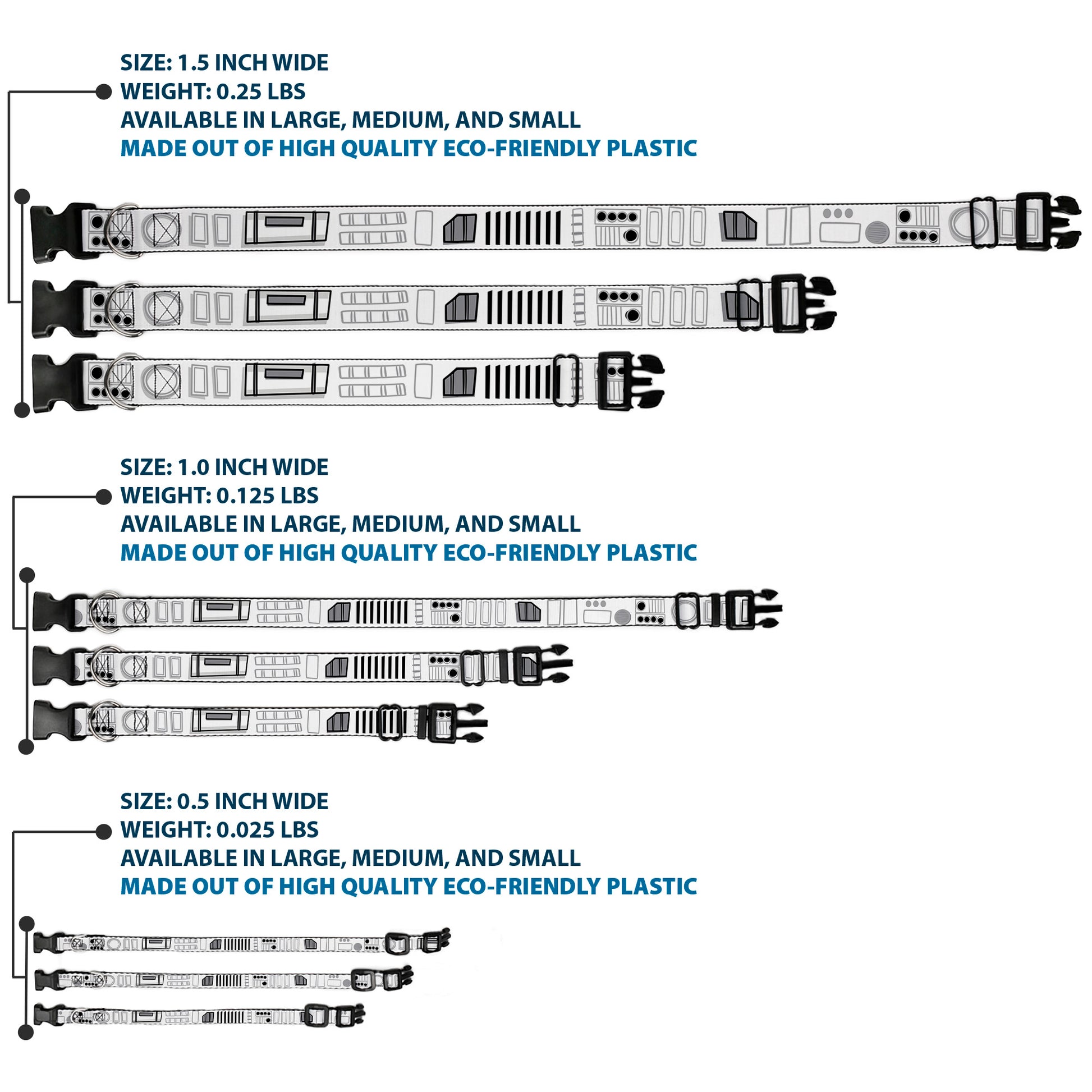 SIZE: 1.5 INCH WIDE
WEIGHT: 0.25 LBS
AVAILABLE IN LARGE, MEDIUM, AND SMALL
MADE OUT OF HIGH QUALITY ECO-FRIENDLY PLASTIC

SIZE: 1.0 INCH WIDE
WEIGHT: 0.125 LBS
AVAILABLE IN LARGE, MEDIUM, AND SMALL
MADE OUT OF HIGH QUALITY ECO-FRIENDLY PLASTIC

SIZE: 0.5 INCH WIDE
WEIGHT: 0.025 LBS
AVAILABLE IN LARGE, MEDIUM, AND SMALL
MADE OUT OF HIGH QUALITY ECO-FRIENDLY PLASTIC