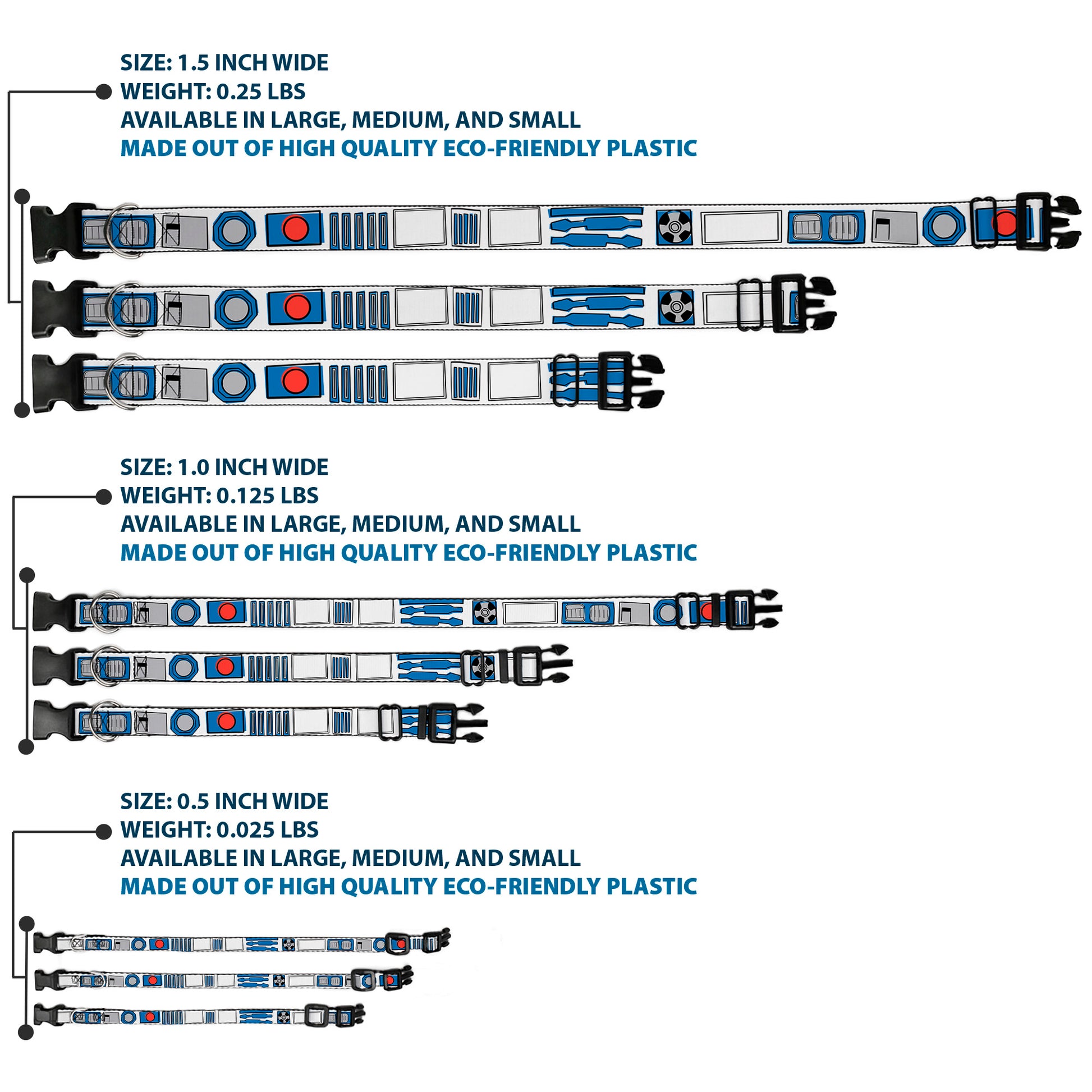 SIZE: 1.5 INCH WIDE
WEIGHT: 0.25 LBS
AVAILABLE IN LARGE, MEDIUM, AND SMALL
MADE OUT OF HIGH QUALITY ECO-FRIENDLY PLASTIC

SIZE: 1.0 INCH WIDE
WEIGHT: 0.125 LBS
AVAILABLE IN LARGE, MEDIUM, AND SMALL
MADE OUT OF HIGH QUALITY ECO-FRIENDLY PLASTIC

SIZE: 0.5 INCH WIDE
WEIGHT: 0.025 LBS
AVAILABLE IN LARGE, MEDIUM, AND SMALL
MADE OUT OF HIGH QUALITY ECO-FRIENDLY PLASTIC