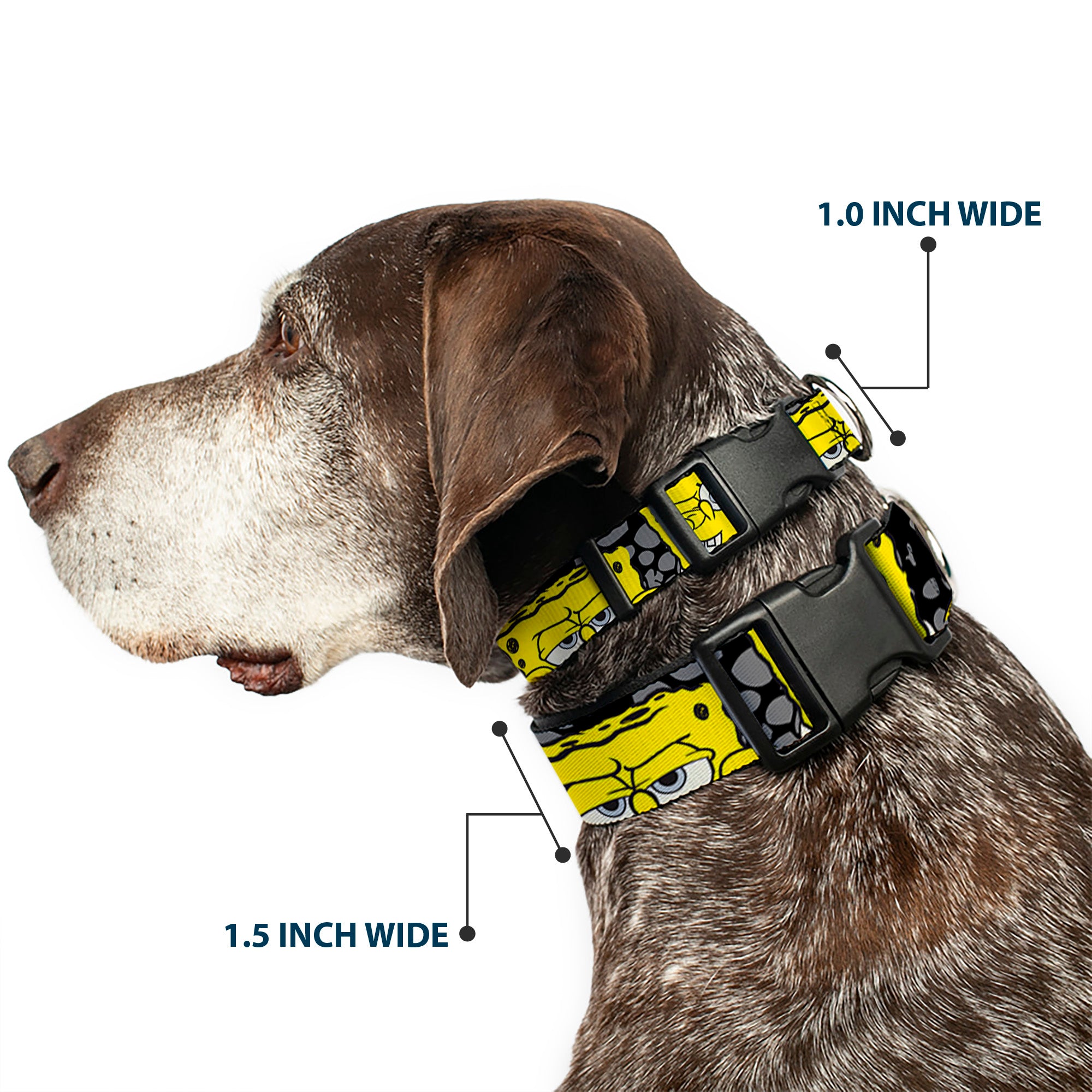 1.0 INCH WIDE

1.5 INCH WIDE