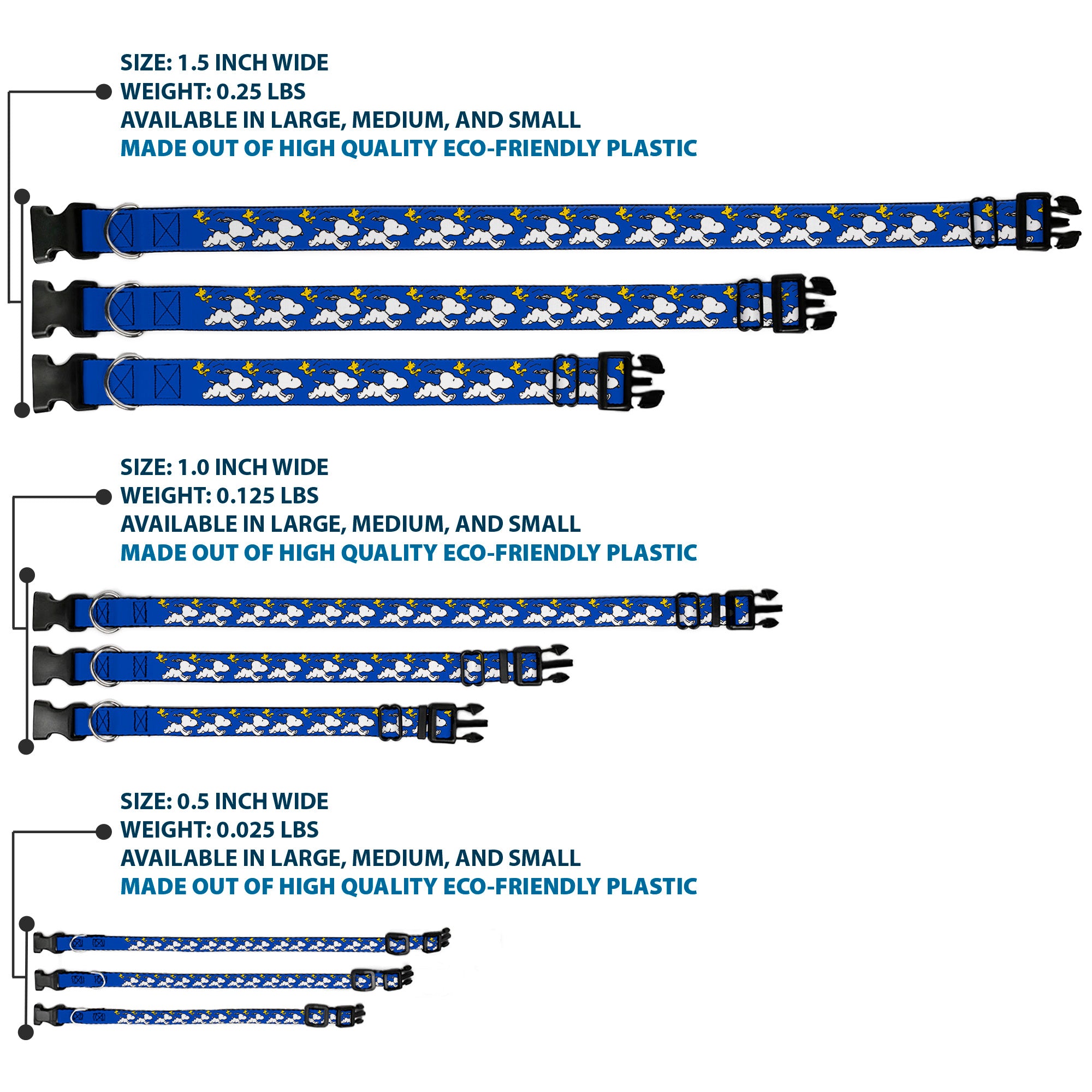 SIZE: 1.5 INCH WIDE
WEIGHT: 0.25 LBS
AVAILABLE IN LARGE, MEDIUM, AND SMALL
MADE OUT OF HIGH QUALITY ECO-FRIENDLY PLASTIC

SIZE: 1.0 INCH WIDE
WEIGHT: 0.125 LBS
AVAILABLE IN LARGE, MEDIUM, AND SMALL
MADE OUT OF HIGH QUALITY ECO-FRIENDLY PLASTIC

SIZE: 0.5 INCH WIDE
WEIGHT: 0.025 LBS
AVAILABLE IN LARGE, MEDIUM, AND SMALL
MADE OUT OF HIGH QUALITY ECO-FRIENDLY PLASTIC