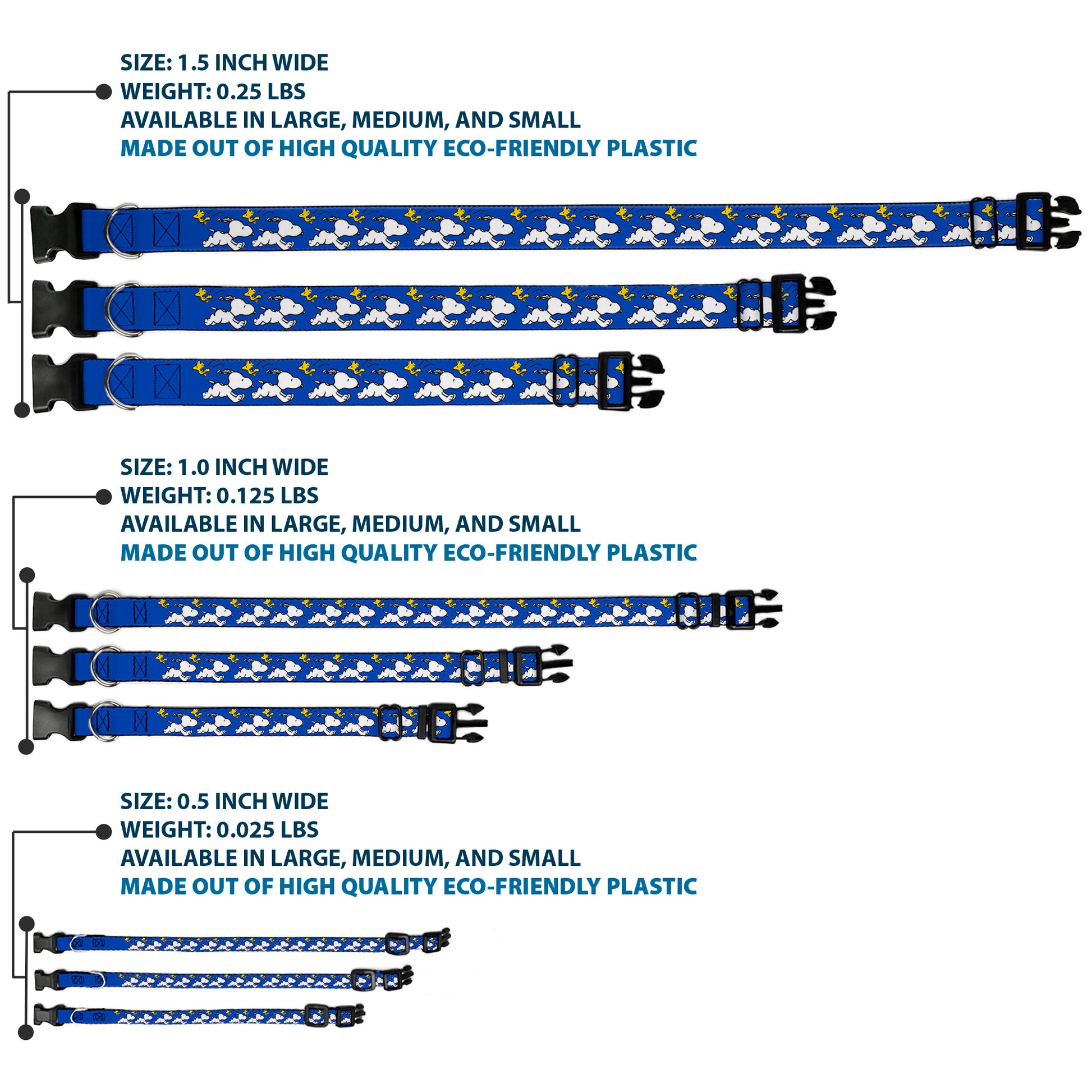 SIZE: 1.5 INCH WIDE
WEIGHT: 0.25 LBS
AVAILABLE IN LARGE, MEDIUM, AND SMALL
MADE OUT OF HIGH QUALITY ECO-FRIENDLY PLASTIC

SIZE: 1.0 INCH WIDE
WEIGHT: 0.125 LBS
AVAILABLE IN LARGE, MEDIUM, AND SMALL
MADE OUT OF HIGH QUALITY ECO-FRIENDLY PLASTIC

SIZE: 0.5 INCH WIDE
WEIGHT: 0.025 LBS
AVAILABLE IN LARGE, MEDIUM, AND SMALL
MADE OUT OF HIGH QUALITY ECO-FRIENDLY PLASTIC