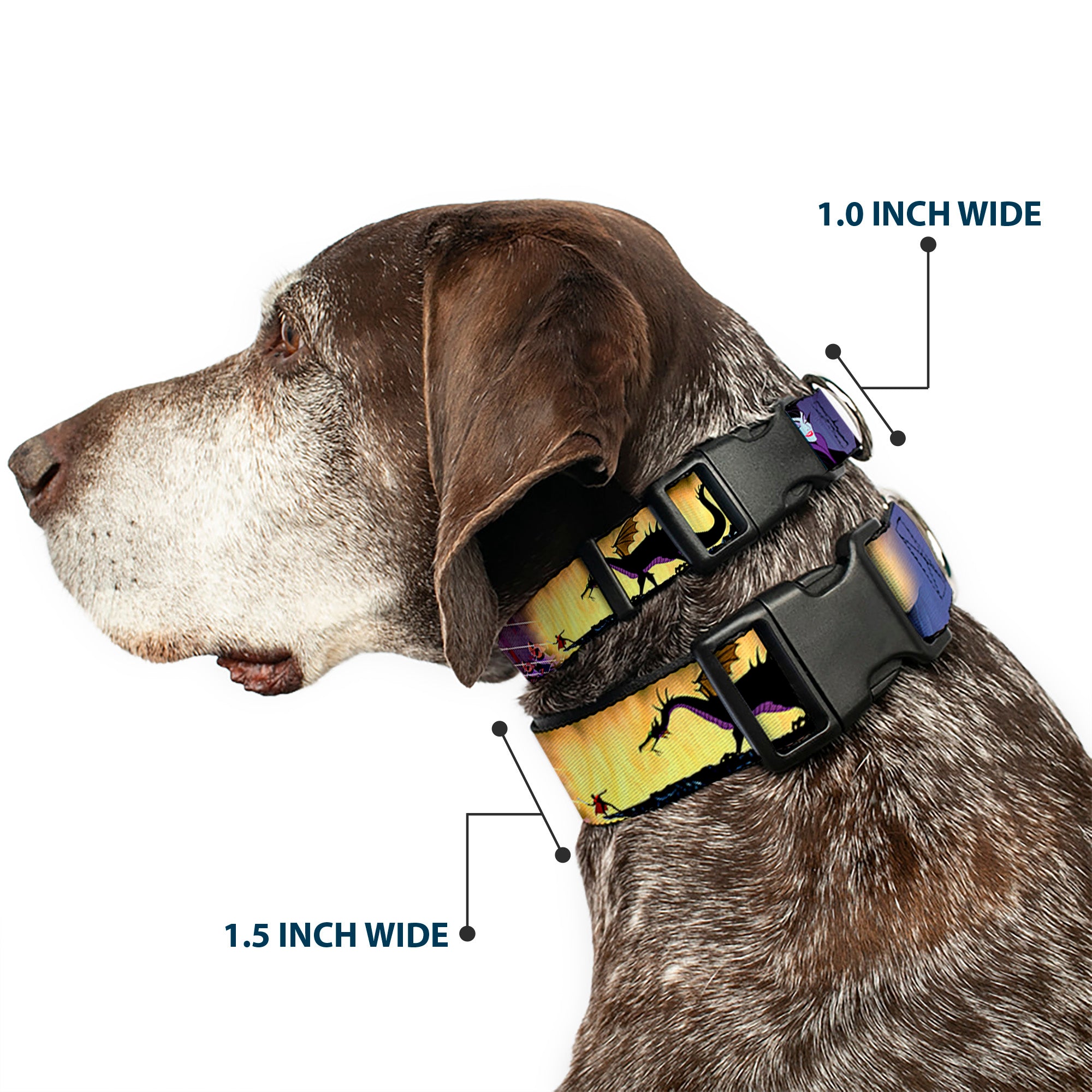 1.0 INCH WIDE

1.5 INCH WIDE