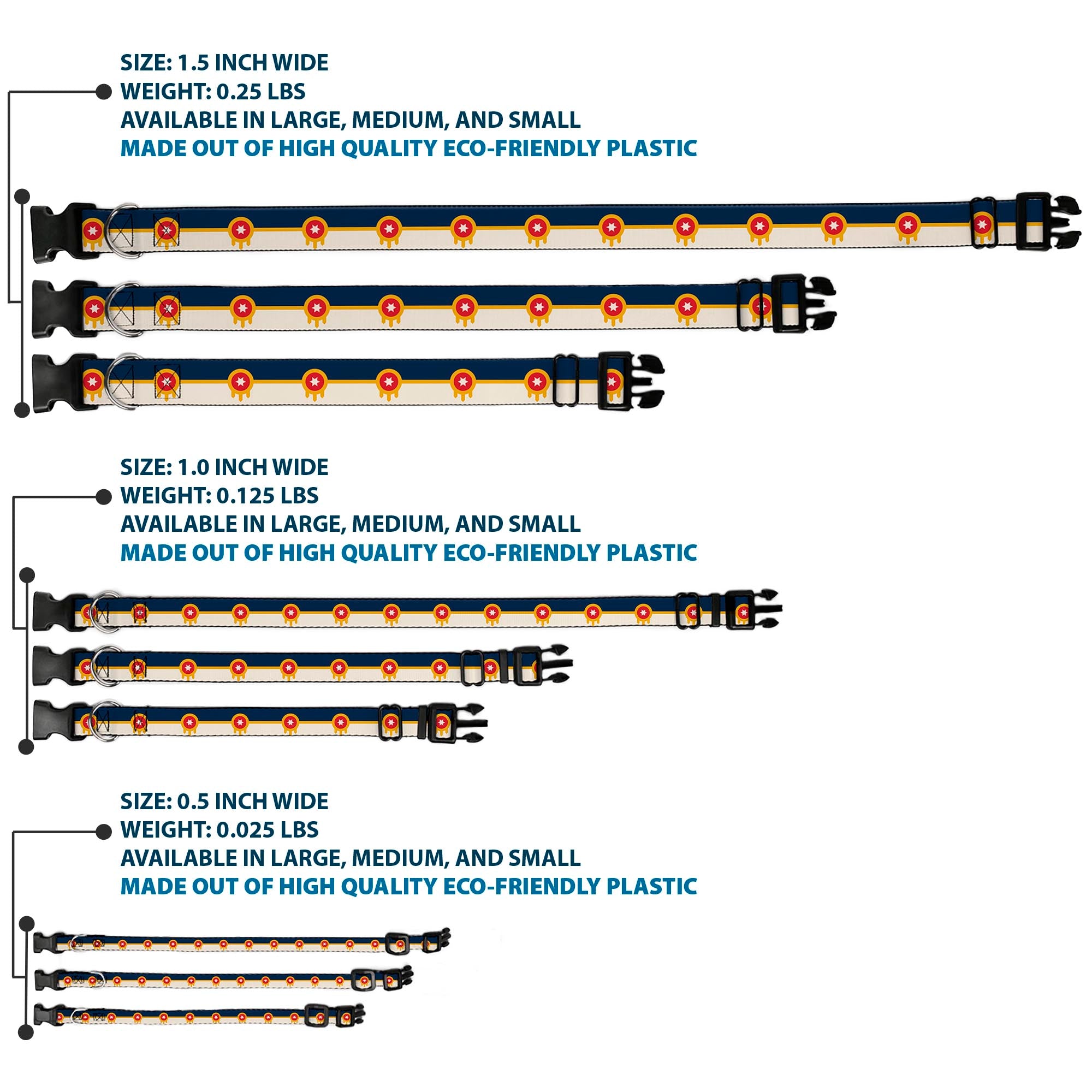 SIZE: 1.5 INCH WIDE
WEIGHT: 0.25 LBS
AVAILABLE IN LARGE, MEDIUM, AND SMALL
MADE OUT OF HIGH QUALITY ECO-FRIENDLY PLASTIC

SIZE: 1.0 INCH WIDE
WEIGHT: 0.125 LBS
AVAILABLE IN LARGE, MEDIUM, AND SMALL
MADE OUT OF HIGH QUALITY ECO-FRIENDLY PLASTIC

SIZE: 0.5 INCH WIDE
WEIGHT: 0.025 LBS
AVAILABLE IN LARGE, MEDIUM, AND SMALL
MADE OUT OF HIGH QUALITY ECO-FRIENDLY PLASTIC