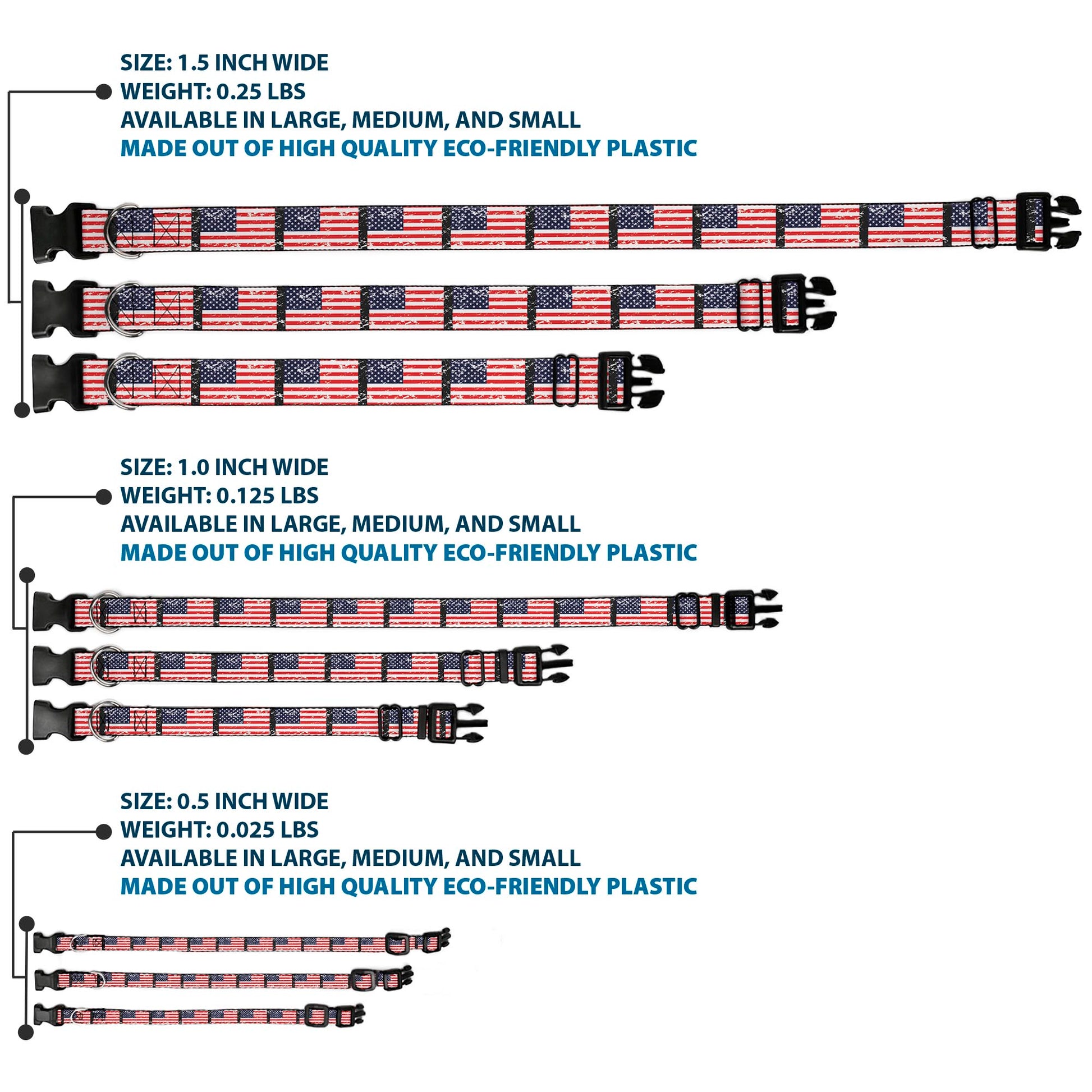 SIZE: 1.5 INCH WIDE
WEIGHT: 0.25 LBS
AVAILABLE IN LARGE, MEDIUM, AND SMALL
MADE OUT OF HIGH QUALITY ECO-FRIENDLY PLASTIC

SIZE: 1.0 INCH WIDE
WEIGHT: 0.125 LBS
AVAILABLE IN LARGE, MEDIUM, AND SMALL
MADE OUT OF HIGH QUALITY ECO-FRIENDLY PLASTIC

SIZE: 0.5 INCH WIDE
WEIGHT: 0.025 LBS
AVAILABLE IN LARGE, MEDIUM, AND SMALL
MADE OUT OF HIGH QUALITY ECO-FRIENDLY PLASTIC