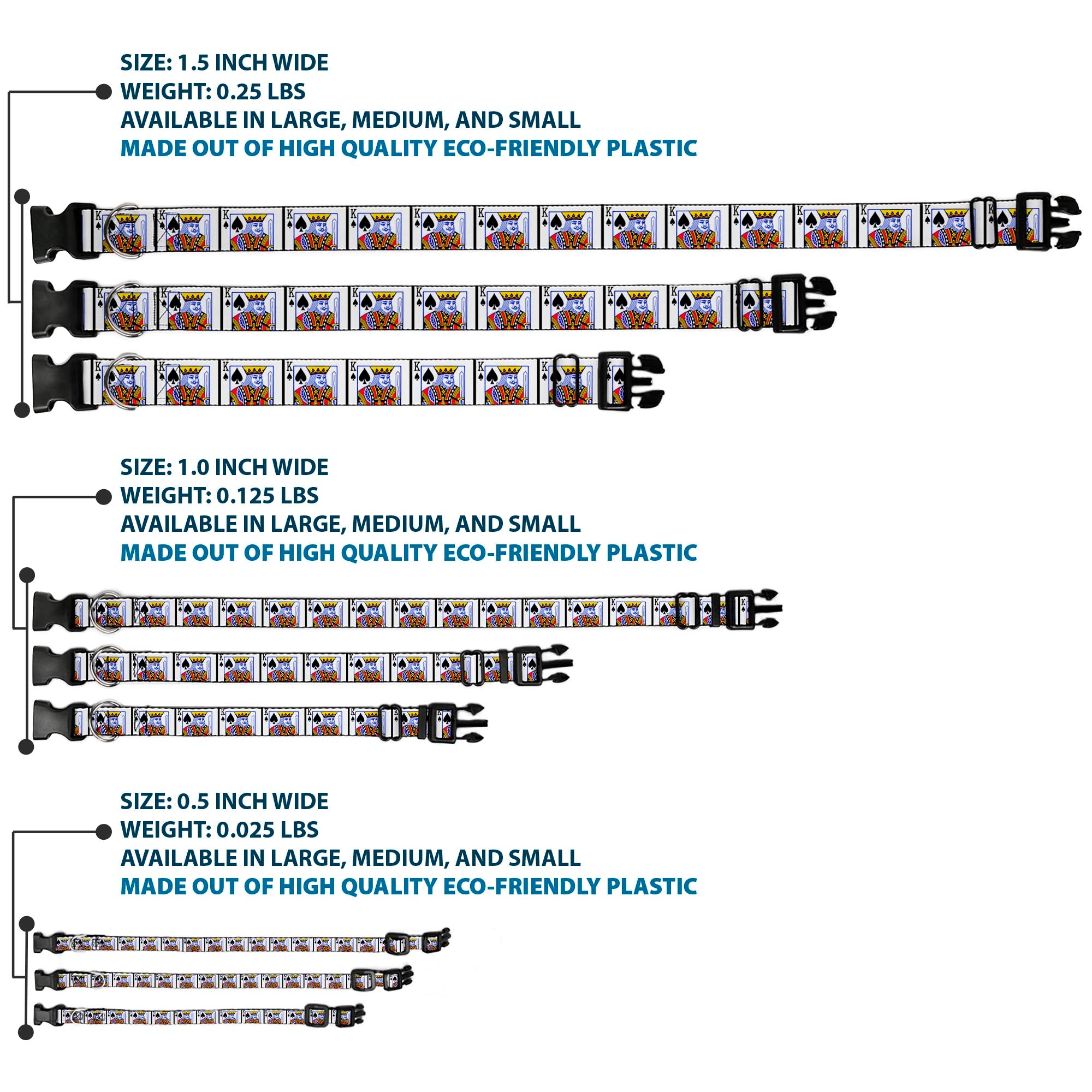 SIZE: 1.5 INCH WIDE
WEIGHT: 0.25 LBS
AVAILABLE IN LARGE, MEDIUM, AND SMALL
MADE OUT OF HIGH QUALITY ECO-FRIENDLY PLASTIC

SIZE: 1.0 INCH WIDE
WEIGHT: 0.125 LBS
AVAILABLE IN LARGE, MEDIUM, AND SMALL
MADE OUT OF HIGH QUALITY ECO-FRIENDLY PLASTIC

SIZE: 0.5 INCH WIDE
WEIGHT: 0.025 LBS
AVAILABLE IN LARGE, MEDIUM, AND SMALL
MADE OUT OF HIGH QUALITY ECO-FRIENDLY PLASTIC