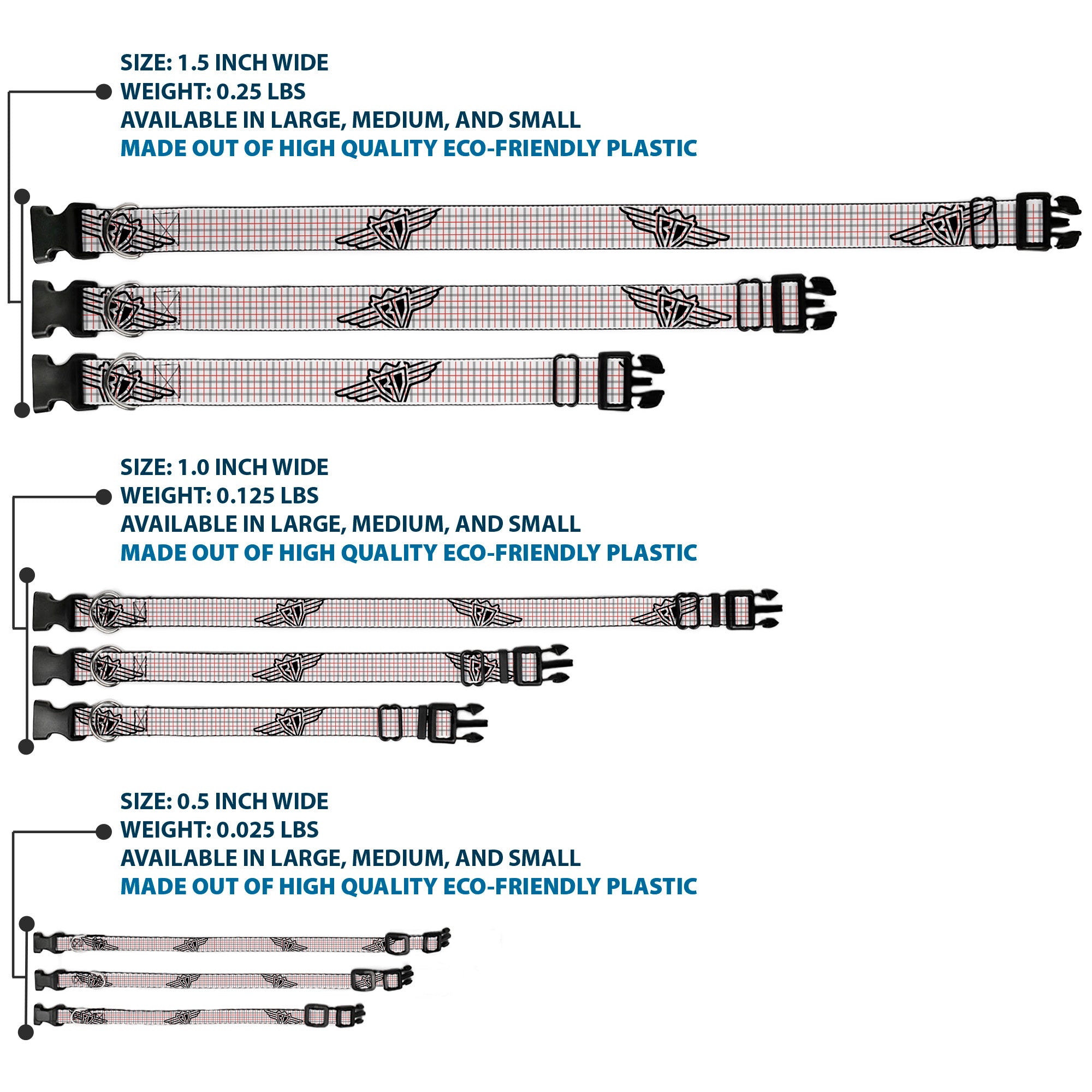 SIZE: 1.5 INCH WIDE
WEIGHT: 0.25 LBS
AVAILABLE IN LARGE, MEDIUM, AND SMALL
MADE OUT OF HIGH QUALITY ECO-FRIENDLY PLASTIC

SIZE: 1.0 INCH WIDE
WEIGHT: 0.125 LBS
AVAILABLE IN LARGE, MEDIUM, AND SMALL
MADE OUT OF HIGH QUALITY ECO-FRIENDLY PLASTIC

SIZE: 0.5 INCH WIDE
WEIGHT: 0.025 LBS
AVAILABLE IN LARGE, MEDIUM, AND SMALL
MADE OUT OF HIGH QUALITY ECO-FRIENDLY PLASTIC