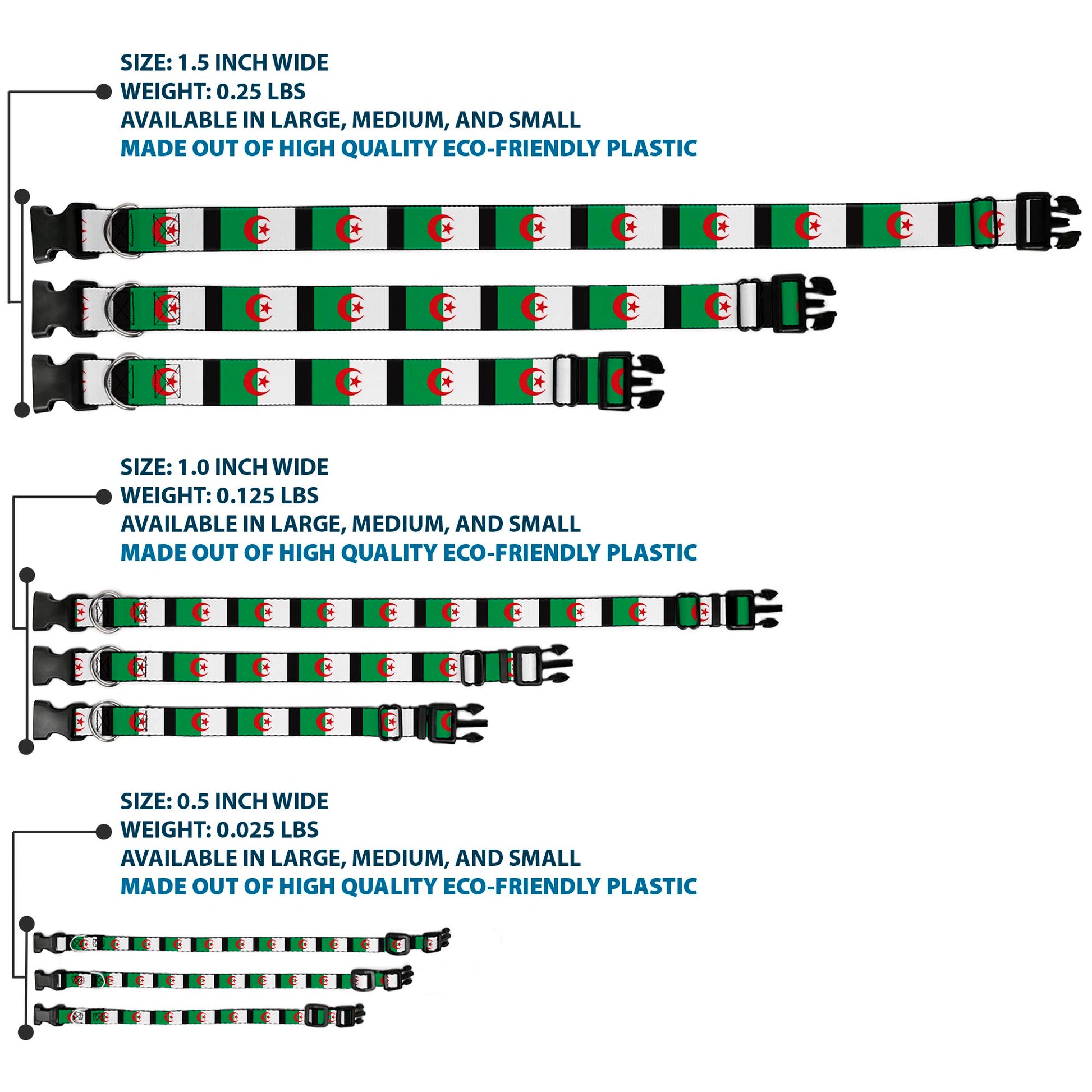 SIZE: 1.5 INCH WIDE
WEIGHT: 0.25 LBS
AVAILABLE IN LARGE, MEDIUM, AND SMALL
MADE OUT OF HIGH QUALITY ECO-FRIENDLY PLASTIC

SIZE: 1.0 INCH WIDE
WEIGHT: 0.125 LBS
AVAILABLE IN LARGE, MEDIUM, AND SMALL
MADE OUT OF HIGH QUALITY ECO-FRIENDLY PLASTIC

SIZE: 0.5 INCH WIDE
WEIGHT: 0.025 LBS
AVAILABLE IN LARGE, MEDIUM, AND SMALL
MADE OUT OF HIGH QUALITY ECO-FRIENDLY PLASTIC