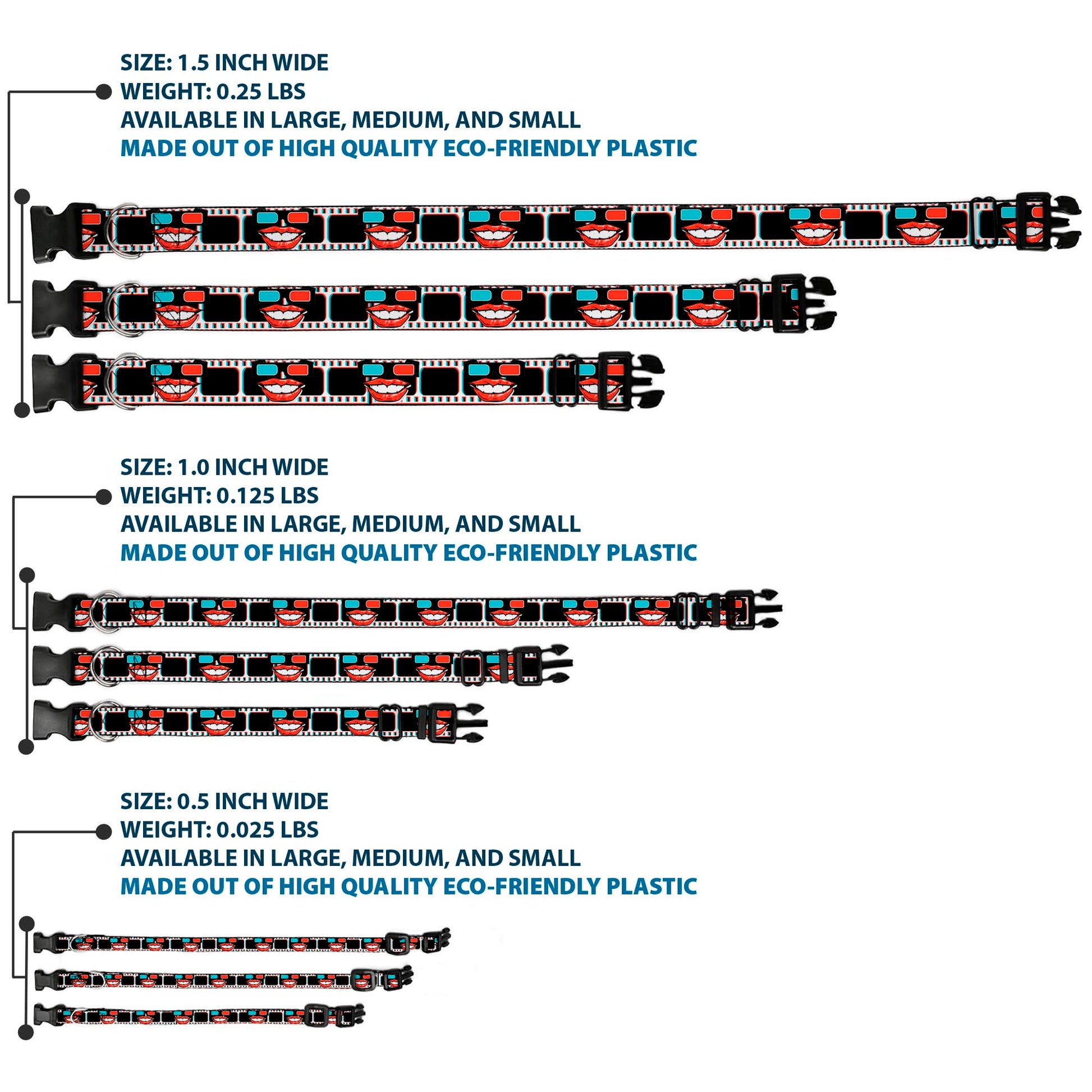 SIZE: 1.5 INCH WIDE
WEIGHT: 0.25 LBS
AVAILABLE IN LARGE, MEDIUM, AND SMALL
MADE OUT OF HIGH QUALITY ECO-FRIENDLY PLASTIC

SIZE: 1.0 INCH WIDE
WEIGHT: 0.125 LBS
AVAILABLE IN LARGE, MEDIUM, AND SMALL
MADE OUT OF HIGH QUALITY ECO-FRIENDLY PLASTIC

SIZE: 0.5 INCH WIDE
WEIGHT: 0.025 LBS
AVAILABLE IN LARGE, MEDIUM, AND SMALL
MADE OUT OF HIGH QUALITY ECO-FRIENDLY PLASTIC